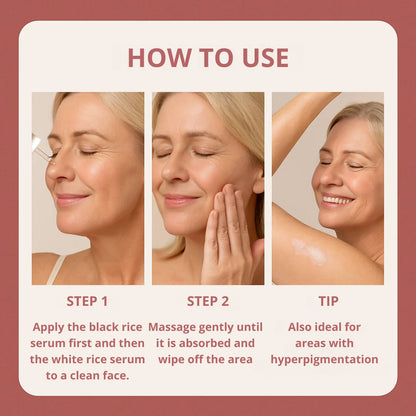 HOW TO USE

STEP 1

Apply the black rice serum first and then the white rice serum to a clean face.

STEP 2

Massage gently until it is absorbed and wipe off the area

TIP

Also ideal for areas with hyperpigmentation